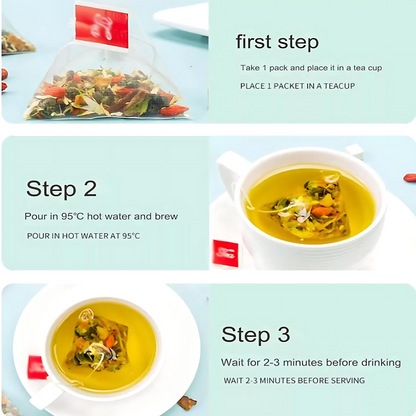 first step

Take 1 pack and place it in a tea cup

PLACE 1 PACKET IN A TEACUP

Step 2

Pour in 95°C hot water and brew

POUR IN HOT WATER AT 95°C

Step 3

Wait for 2-3 minutes before drinking

WAIT 2-3 MINUTES BEFORE SERVING