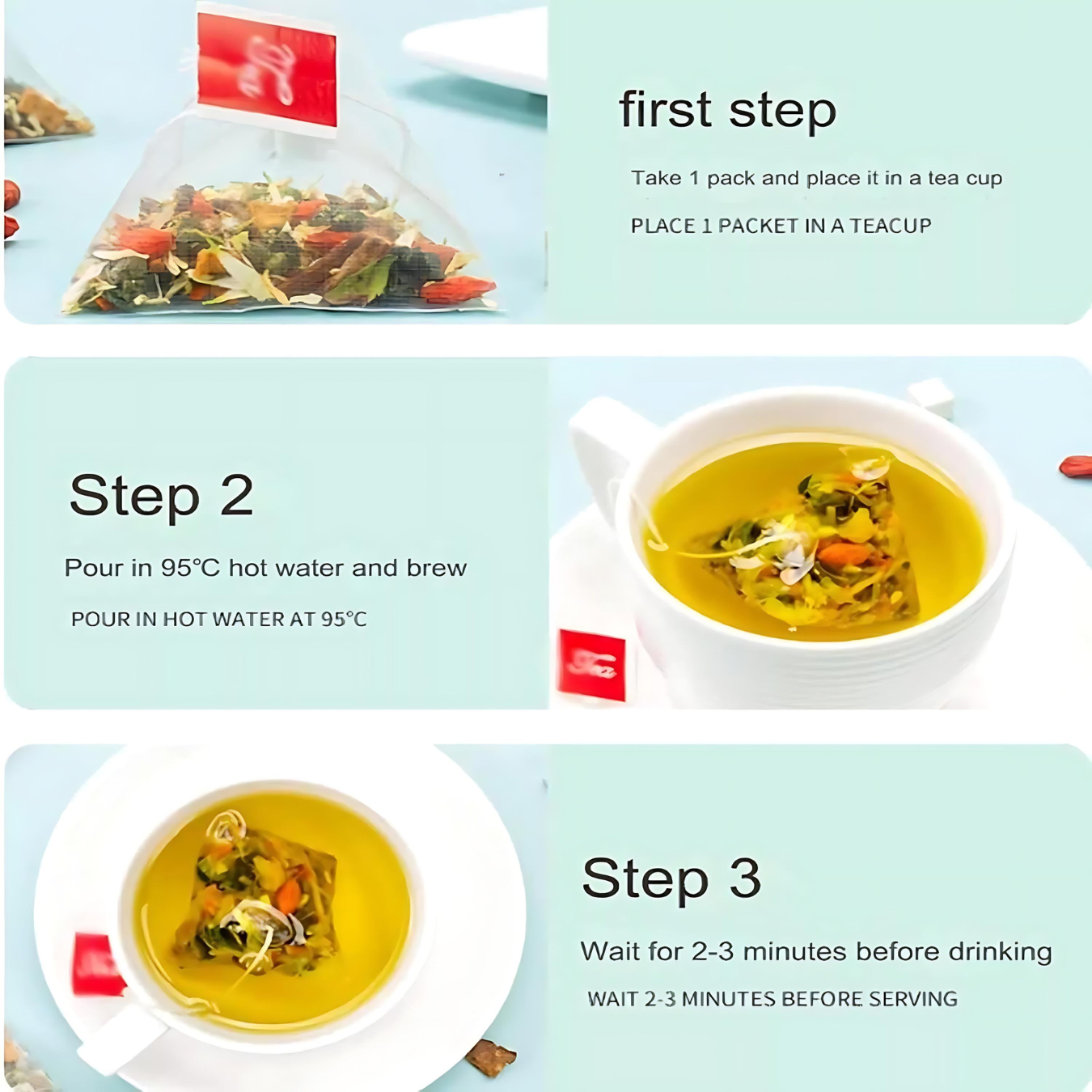 first step

Take 1 pack and place it in a tea cup

PLACE 1 PACKET IN A TEACUP

Step 2

Pour in 95°C hot water and brew

POUR IN HOT WATER AT 95°C

Tea

Step 3

Wait for 2-3 minutes before drinking

WAIT 2-3 MINUTES BEFORE SERVING